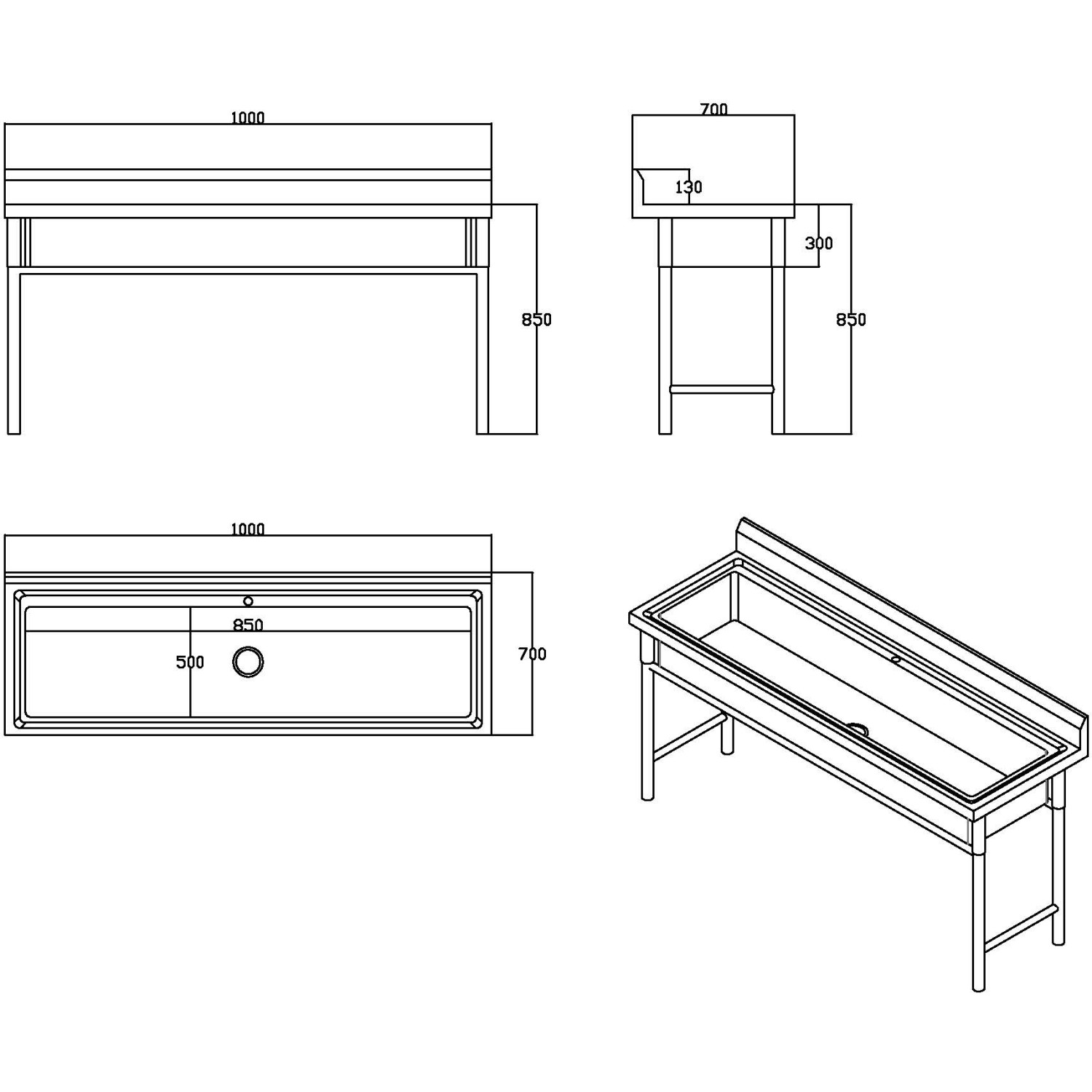 1000

850

700

130

300

850

1000

850

500

700