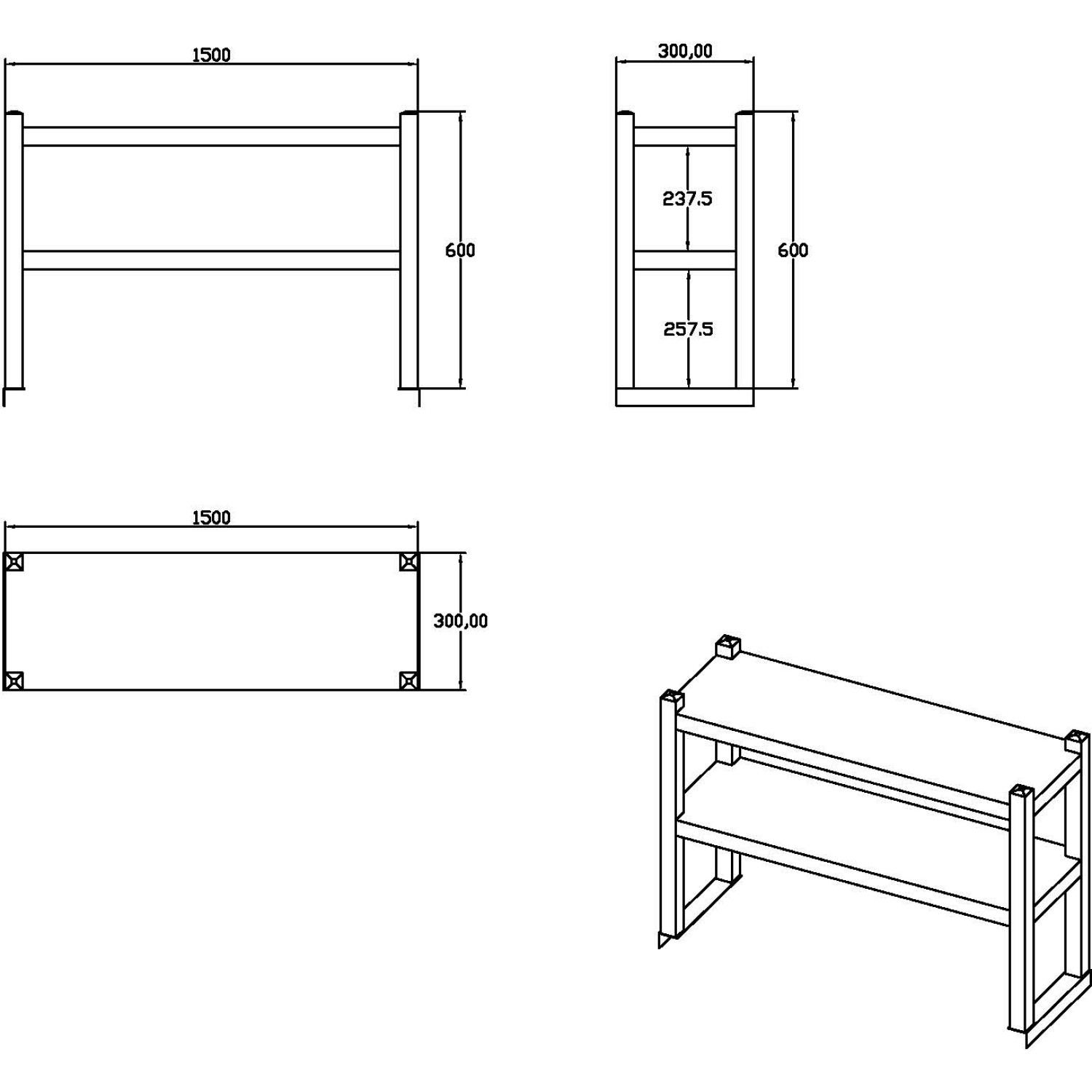 1500

600

300,00

237.5

257.5

600

1500

300,00